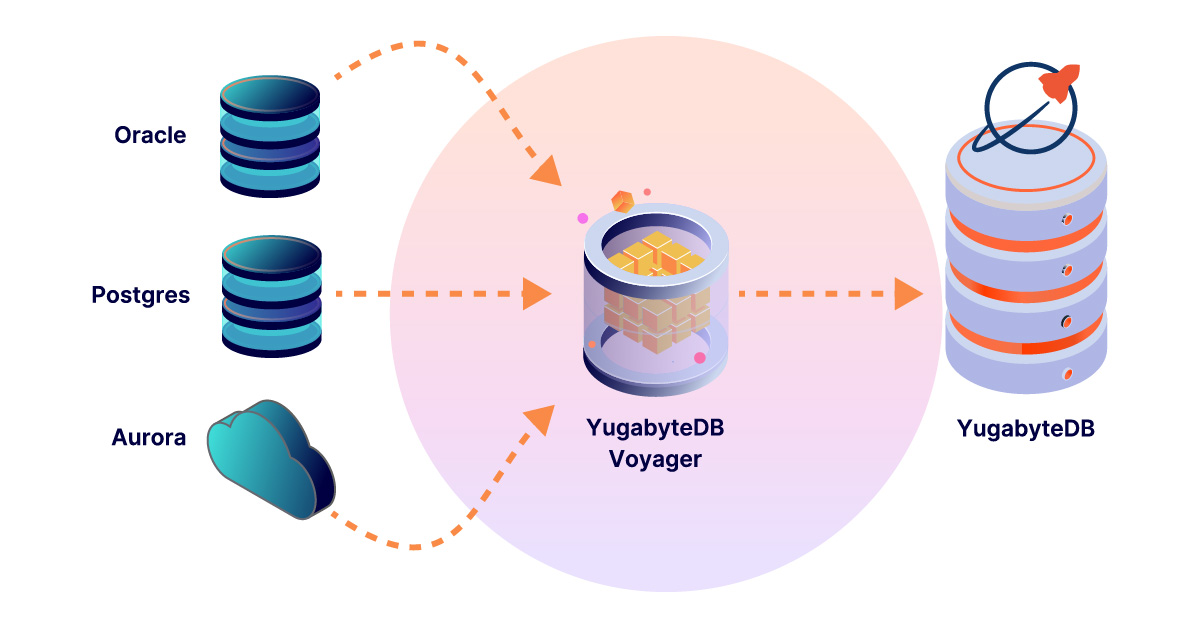 Oracle

Postgres

Aurora

YugabyteDB Voyager

YugabyteDB