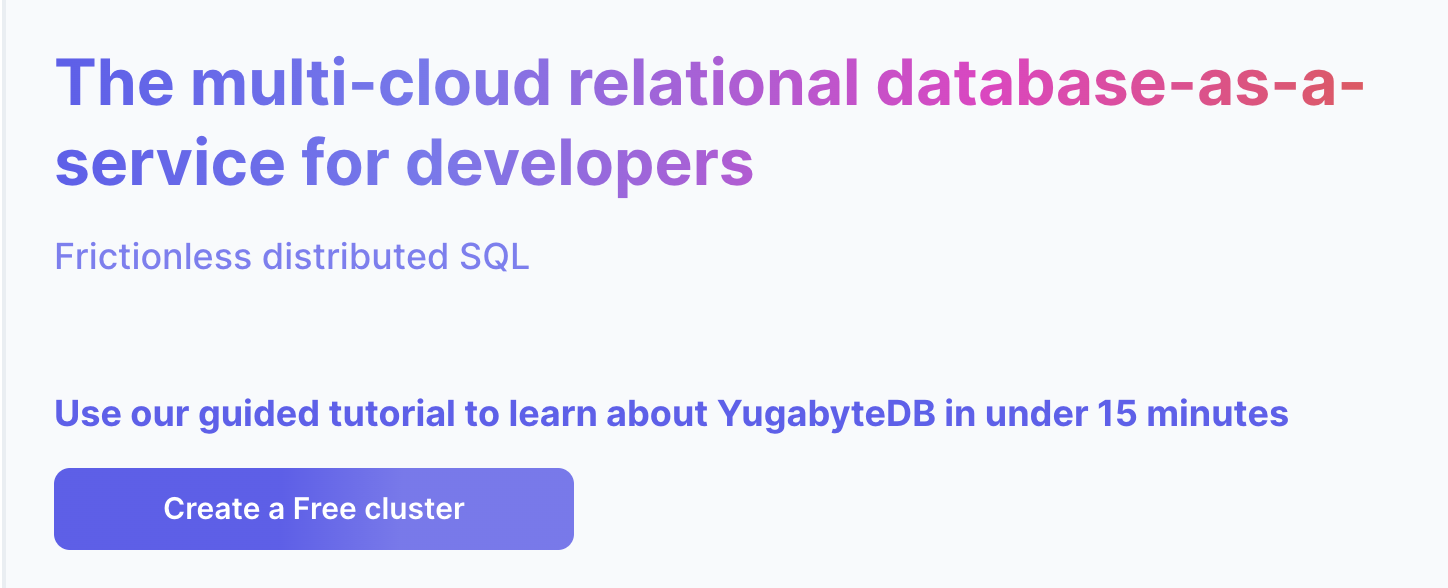 The multi-cloud relational database-as-a-service for developers

Frictionless distributed SQL

Use our guided tutorial to learn about YugabyteDB in under 15 minutes

Create a Free cluster