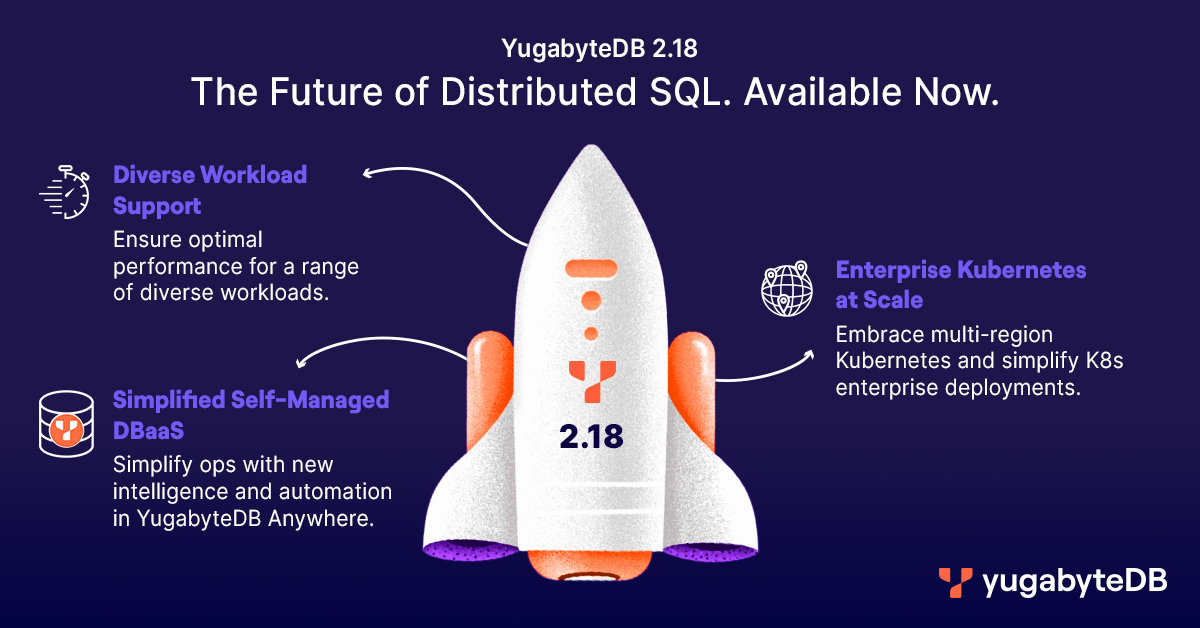 YugabyteDB 2.18

The Future of Distributed SQL. Available Now.

Diverse Workload Support

Ensure optimal performance for a range of diverse workloads.

Simplified Self-Managed DBaaS

Simplify ops with new intelligence and automation in YugabyteDB Anywhere.

2.18

Enterprise Kubernetes at Scale

Embrace multi-region Kubernetes and simplify K8s enterprise deployments.

yugabyteDB